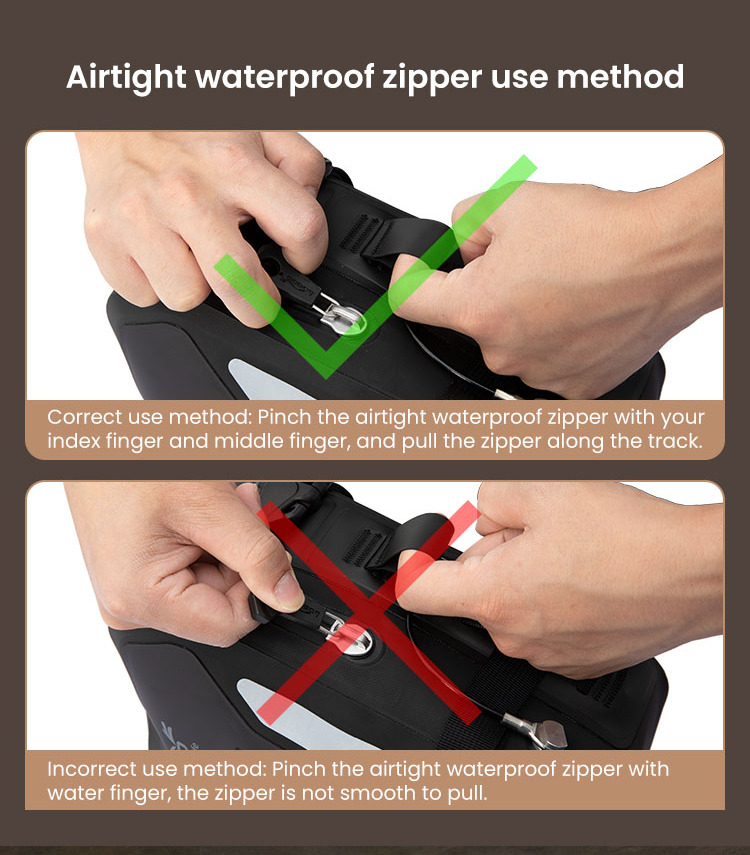 Airtight waterproof zipper use method

Correct use method: Pinch the airtight waterproof zipper with your index finger and middle finger, and pull the zipper along the track.

Incorrect use method: Pinch the airtight waterproof zipper with water finger, the zipper is not smooth to pull.